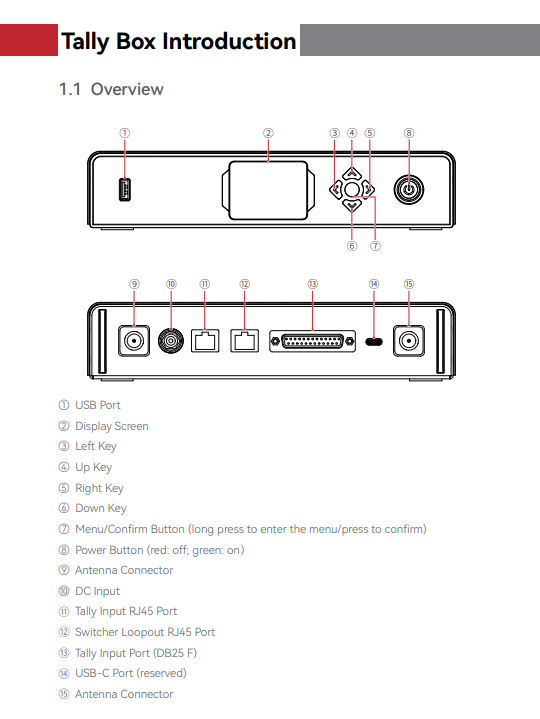 Tally Box Introduction

1.1 Overview

① ② ③ ④ ⑤ ⑧

⑥ ⑦

⑨ ⑩ ⑪ ⑫ ⑬ ⑭ ⑮

① USB Port
② Display Screen
③ Left Key
④ Up Key
⑤ Right Key
⑥ Down Key
⑦ Menu/Confirm Button (long press to enter the menu/press to confirm)
⑧ Power Button (red: off; green: on)
⑨ Antenna Connector
⑩ DC Input
⑪ Tally Input RJ45 Port
⑫ Switcher Loopout RJ45 Port
⑬ Tally Input Port (DB25 F)
⑭ USB-C Port (reserved)
⑮ Antenna Connector