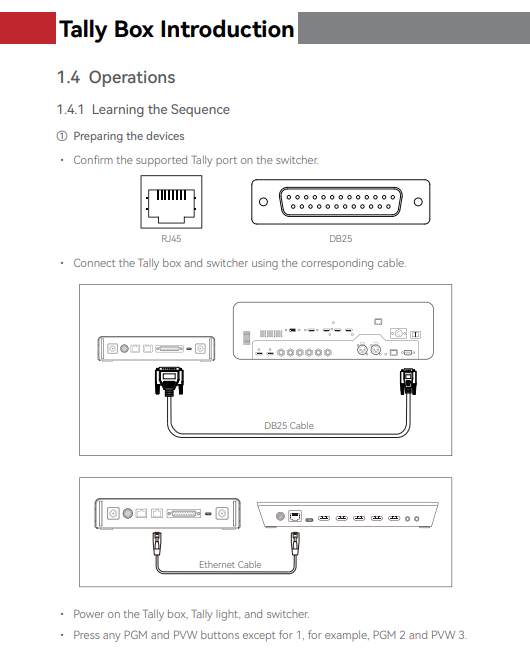 Tally Box Introduction

1.4 Operations

1.4.1 Learning the Sequence

① Preparing the devices

· Confirm the supported Tally port on the switcher.

RJ45

DB25

· Connect the Tally box and switcher using the corresponding cable.

DB25 Cable

Ethernet Cable

· Power on the Tally box, Tally light, and switcher.

· Press any PGM and PVW buttons except for 1, for example, PGM 2 and PVW 3.