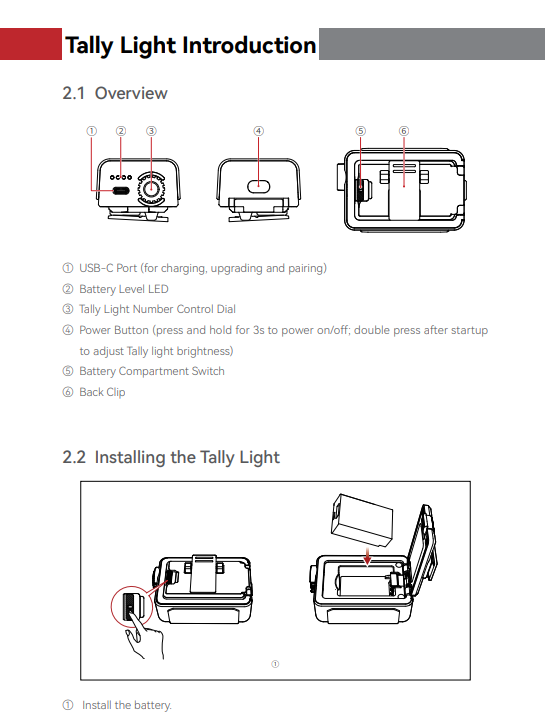 Tally Light Introduction

2.1 Overview

① ② ③ ④ ⑤ ⑥

① USB-C Port (for charging, upgrading and pairing)
② Battery Level LED
③ Tally Light Number Control Dial
④ Power Button (press and hold for 3s to power on/off; double press after startup to adjust Tally light brightness)
⑤ Battery Compartment Switch
⑥ Back Clip

2.2 Installing the Tally Light

①

① Install the battery.