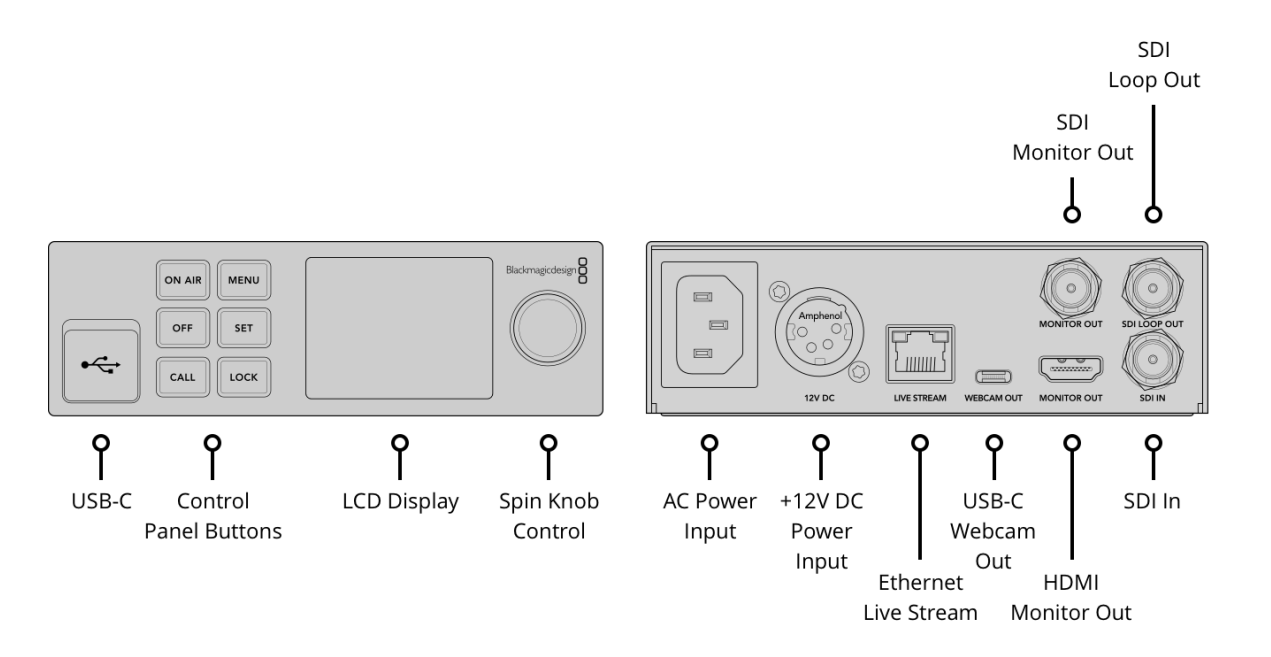 SDI
Loop Out

SDI
Monitor Out

ON AIR
MENU
OFF
SET
CALL
LOCK

Blackmagicdesign

Amphenol

12V DC
LIVE STREAM
WEBCAM OUT
MONITOR OUT
MONITOR OUT
SDI LOOP OUT
SDI IN

USB-C

Control
Panel Buttons

LCD Display

Spin Knob
Control

AC Power
Input

+12V DC
Power
Input

Ethernet
Live Stream

USB-C
Webcam
Out

HDMI
Monitor Out

SDI In