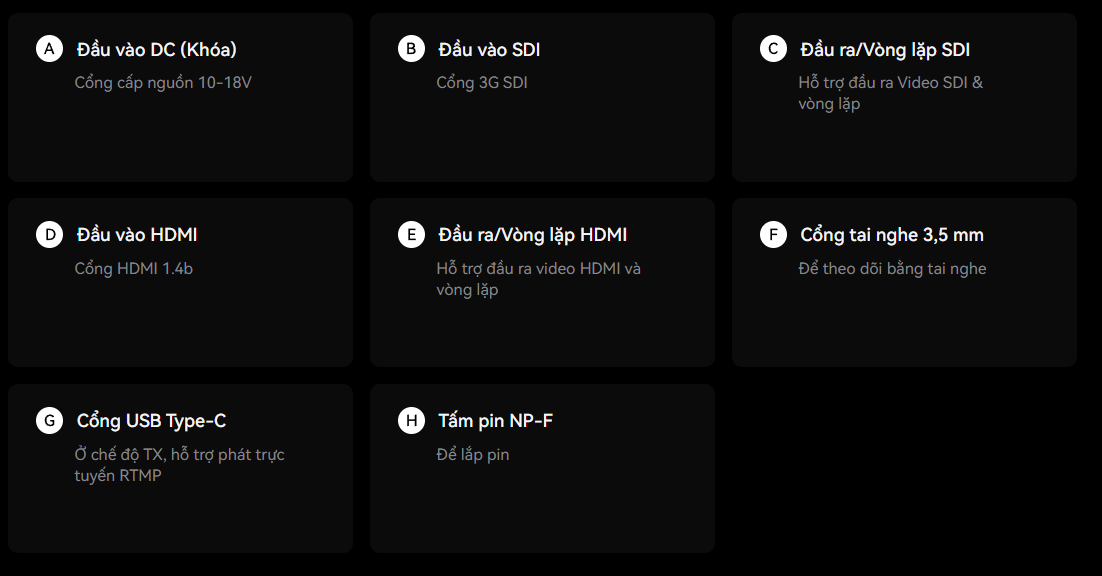 A Đầu vào DC (Khóa)

Cổng cấp nguồn 10-18V

B Đầu vào SDI

Cổng 3G SDI

C Đầu ra/Vòng lặp SDI

Hỗ trợ đầu ra Video SDI & vòng lặp

D Đầu vào HDMI

Cổng HDMI 1.4b

E Đầu ra/Vòng lặp HDMI

Hỗ trợ đầu ra video HDMI và vòng lặp

F Cổng tai nghe 3,5 mm

Để theo dõi bằng tai nghe

G Cổng USB Type-C

Ở chế độ TX, hỗ trợ phát trực tuyến RTMP

H Tấm pin NP-F

Để lắp pin